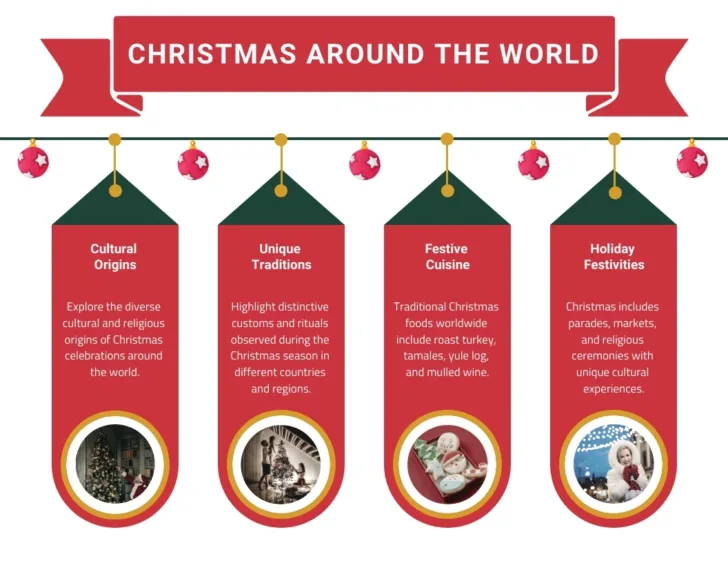 CHRISTMAS AROUND THE WORLD

Cultural Origins

Explore the diverse cultural and religious origins of Christmas celebrations around the world.

Unique Traditions

Highlight distinctive customs and rituals observed during the Christmas season in different countries and regions.

Festive Cuisine

Traditional Christmas foods worldwide include roast turkey, tamales, yule log, and mulled wine.

Holiday Festivities

Christmas includes parades, markets, and religious ceremonies with unique cultural experiences.